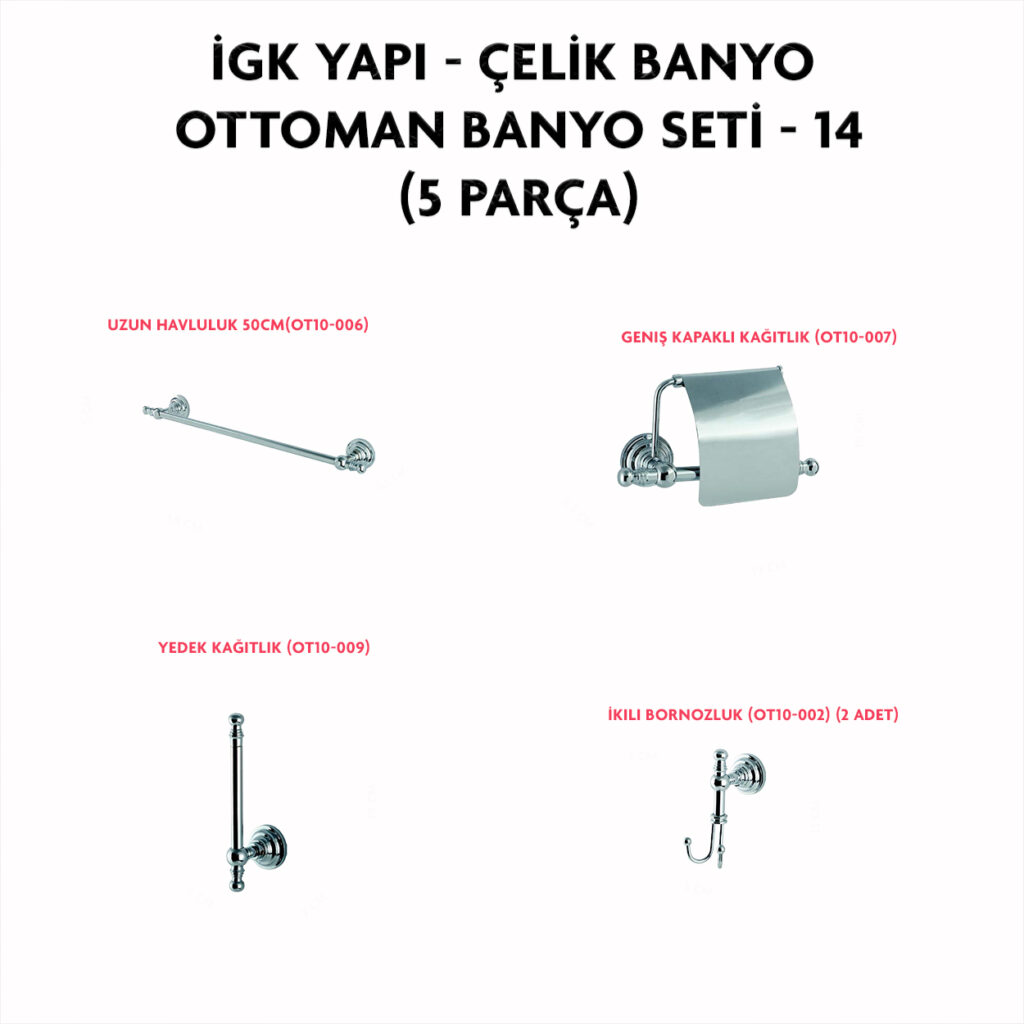 İGK YAPI - ÇELİK BANYO
OTTOMAN BANYO SETİ - 14
(5 PARÇA)

UZUN HAVLULUK 50CM(OT10-006)

GENIŞ KAPAKLI KAĞITLIK (OT10-007)

YEDEK KAĞITLIK (OT10-009)

İKILI BORNOZLUK (OT10-002) (2 ADET)