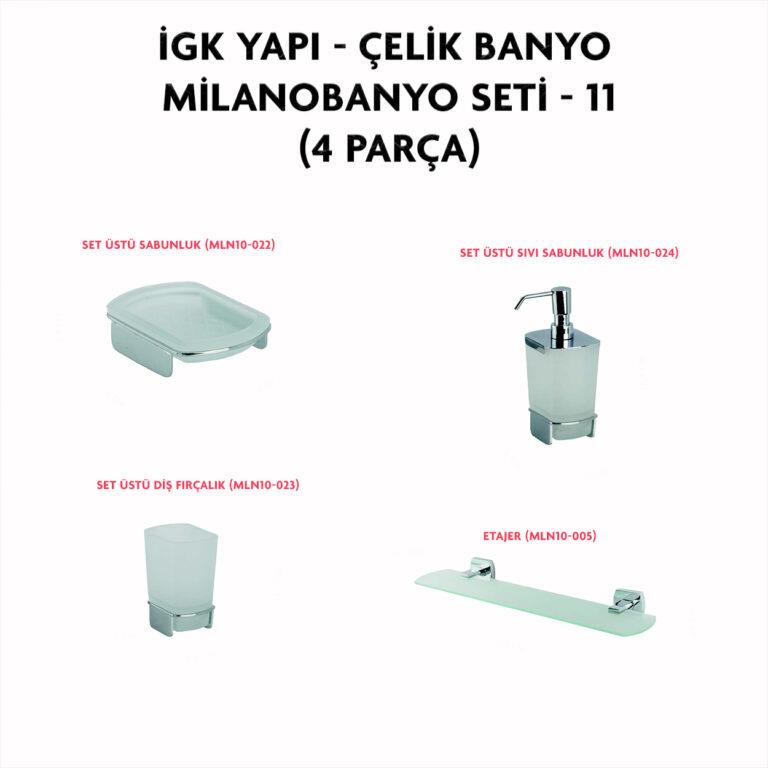 İGK YAPI - ÇELİK BANYO
MİLANOBANYO SETİ - 11
(4 PARÇA)

SET ÜSTÜ SABUNLUK (MLN10-022)

SET ÜSTÜ SIVI SABUNLUK (MLN10-024)

SET ÜSTÜ DİŞ FIRÇALIK (MLN10-023)

ETAJER (MLN10-005)