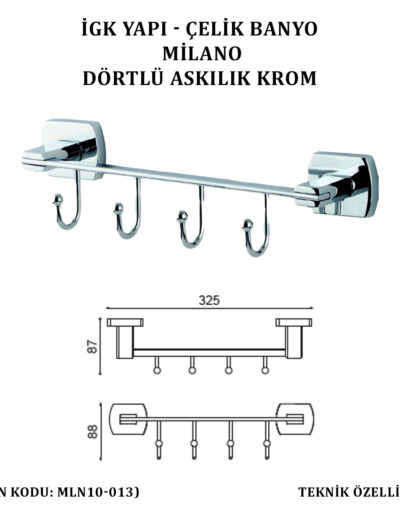 İGK YAPI - ÇELİK BANYO
MİLANO
DÖRTLÜ ASKILIK KROM

325

87

88

N KODU: MLN10-013)

TEKNİK ÖZELLİ