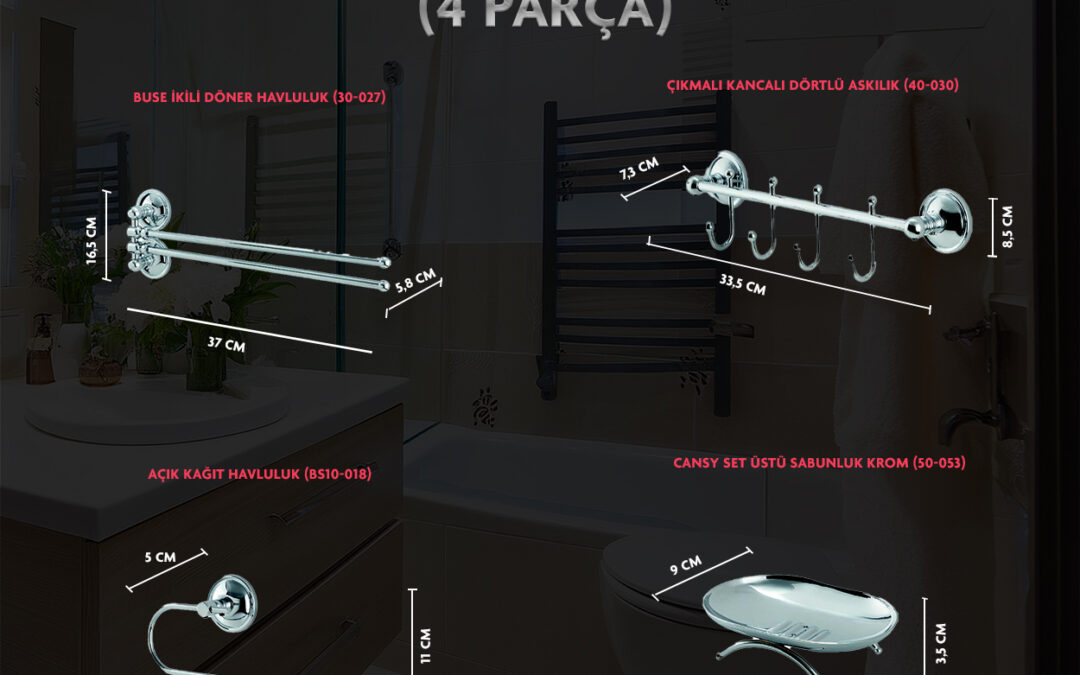 (4 PARÇA)

BUSE İKİLİ DÖNER HAVLULUK (30-027)

16,5 CM

5,8 CM

37 CM

ÇIKMALI KANCALI DÖRTLÜ ASKILIK (40-030)

7,3 CM

8,5 CM

33,5 CM

AÇIK KAĞIT HAVLULUK (BS10-018)

5 CM

11 CM

CANSY SET ÜSTÜ SABUNLUK KROM (50-053)

9 CM

3,5 CM